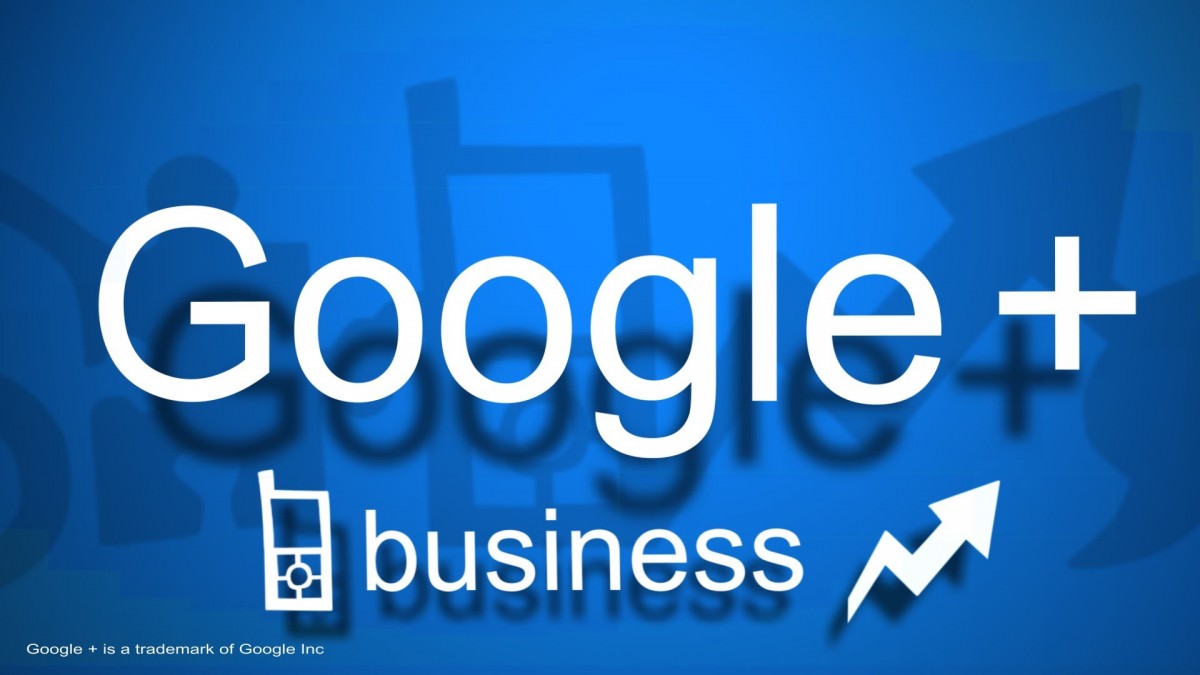 Google+

business

Google + is a trademark of Google Inc